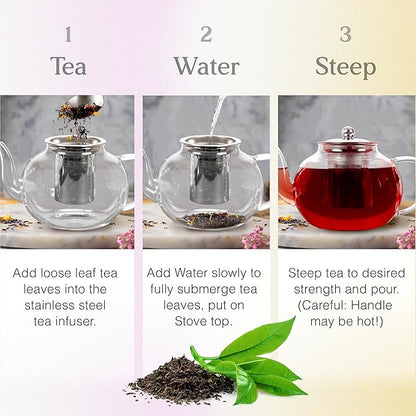 1
Tea

Add loose leaf tea leaves into the stainless steel tea infuser.

2
Water

Add Water slowly to fully submerge tea leaves, put on Stove top.

3
Steep

Steep tea to desired strength and pour. (Careful: Handle may be hot!)