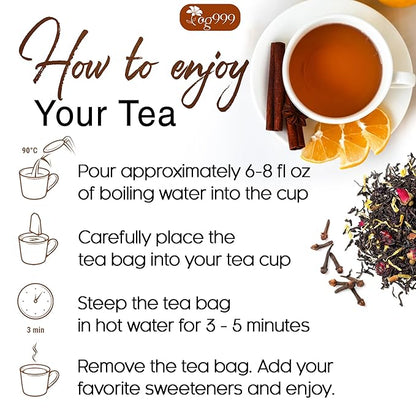 og999

How to enjoy
Your Tea

90°C

Pour approximately 6-8 fl oz of boiling water into the cup

Carefully place the tea bag into your tea cup

3 min

Steep the tea bag in hot water for 3 - 5 minutes

Remove the tea bag. Add your favorite sweeteners and enjoy.