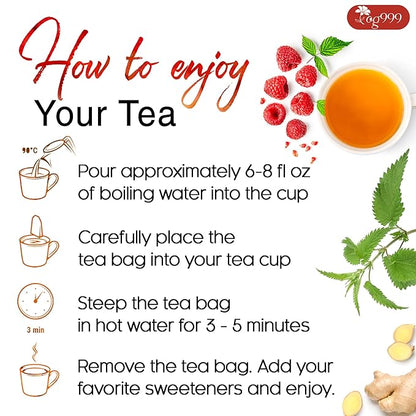 og999

How to enjoy
Your Tea

90°C

Pour approximately 6-8 fl oz of boiling water into the cup

Carefully place the tea bag into your tea cup

3 min

Steep the tea bag in hot water for 3 - 5 minutes

Remove the tea bag. Add your favorite sweeteners and enjoy.