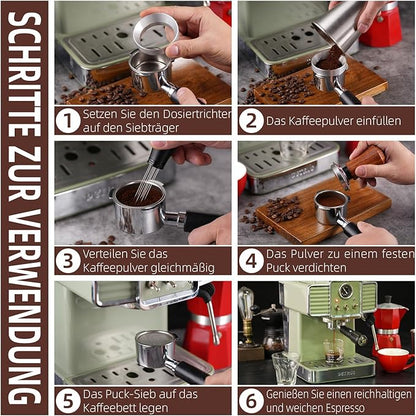 SCHRITTE ZUR VERWENDUNG

1 Setzen Sie den Dosiertrichter auf den Siebträger

2 Das Kaffeepulver einfüllen

3 Verteilen Sie das Kaffeepulver gleichmäßig

4 Das Pulver zu einem festen Puck verdichten

5 Das Puck-Sieb auf das Kaffeebett legen

6 Genießen Sie einen reichhaltigen und weichen Espresso