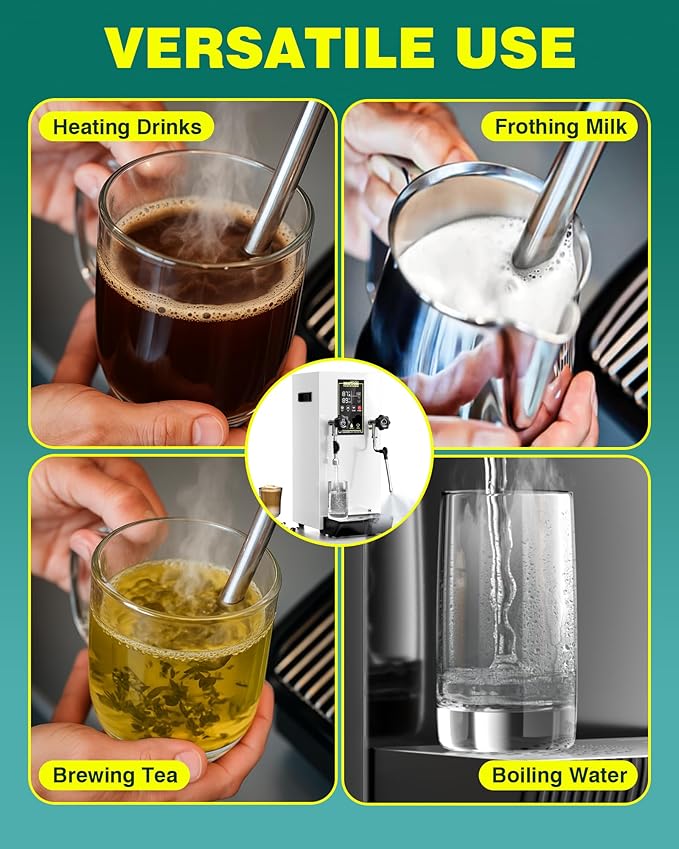 VERSATILE USE

Heating Drinks

Frothing Milk

Brewing Tea

Boiling Water