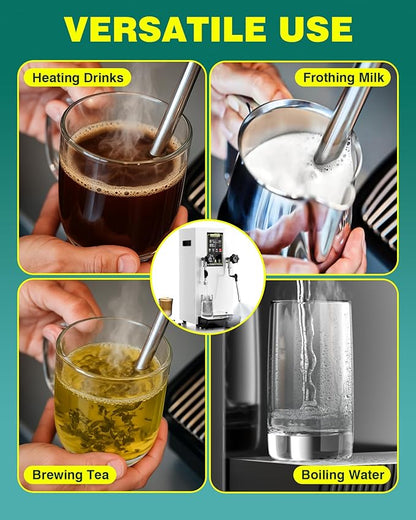 VERSATILE USE

Heating Drinks

Frothing Milk

Brewing Tea

Boiling Water