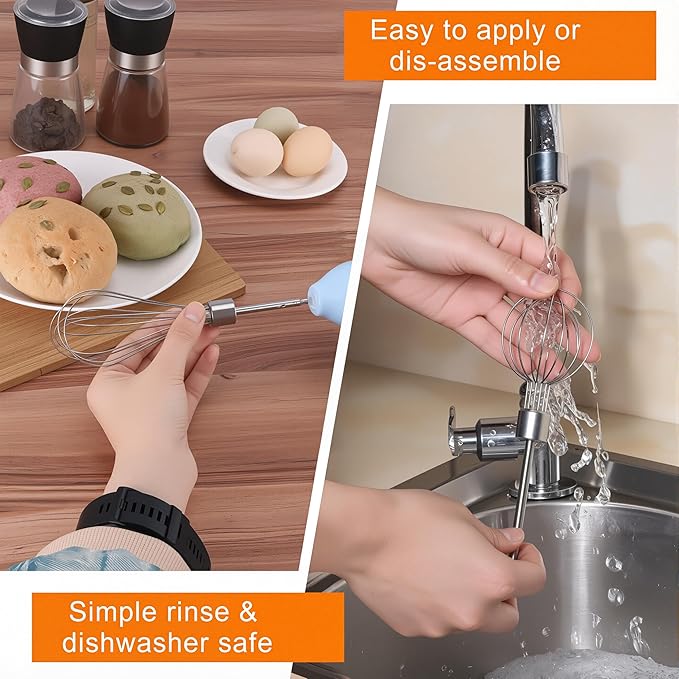 Easy to apply or dis-assemble

Simple rinse & dishwasher safe