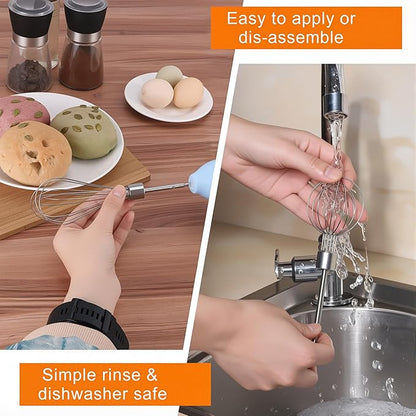 Easy to apply or dis-assemble

Simple rinse & dishwasher safe