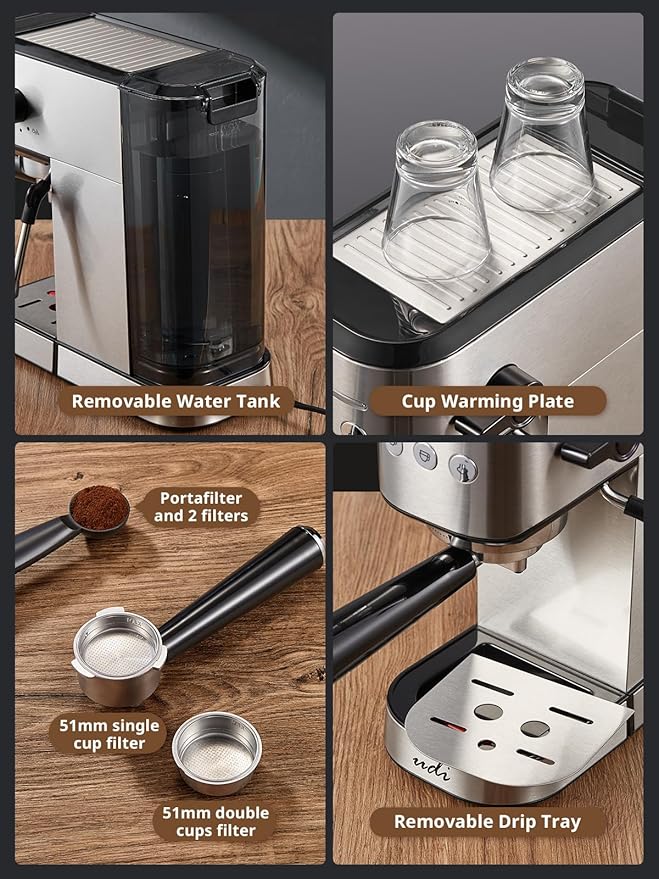 Removable Water Tank

Cup Warming Plate

Portafilter and 2 filters

51mm single cup filter

51mm double cups filter

udi

Removable Drip Tray