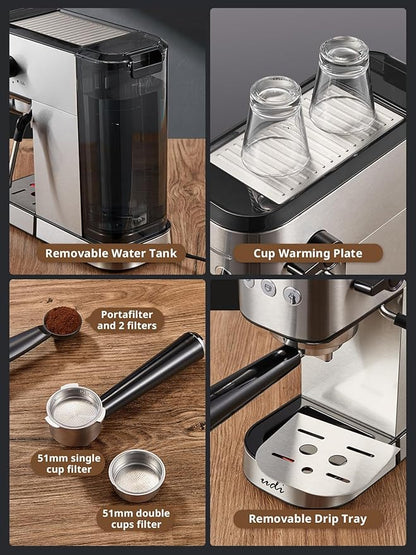 Removable Water Tank

Cup Warming Plate

Portafilter and 2 filters

51mm single cup filter

51mm double cups filter

udi

Removable Drip Tray