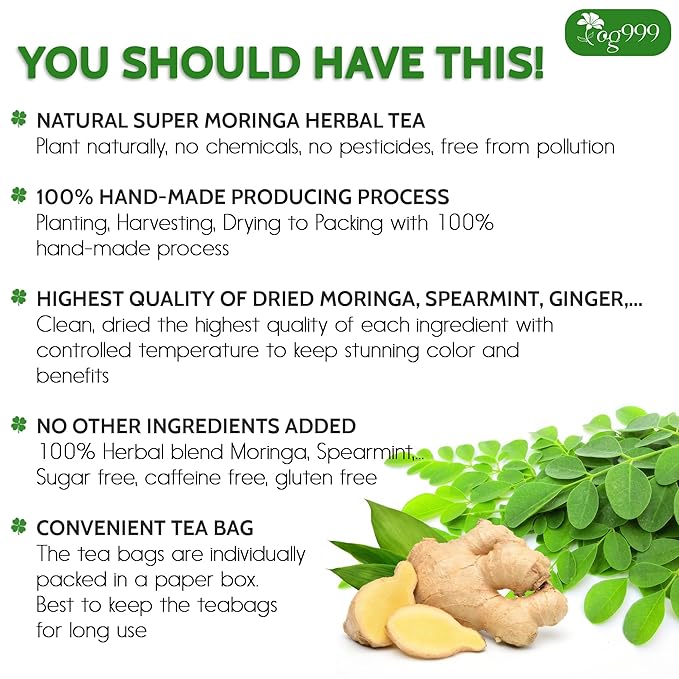 og999

YOU SHOULD HAVE THIS!

NATURAL SUPER MORINGA HERBAL TEA
Plant naturally, no chemicals, no pesticides, free from pollution

100% HAND-MADE PRODUCING PROCESS
Planting, Harvesting, Drying to Packing with 100% hand-made process

HIGHEST QUALITY OF DRIED MORINGA, SPEARMINT, GINGER,...
Clean, dried the highest quality of each ingredient with controlled temperature to keep stunning color and benefits

NO OTHER INGREDIENTS ADDED
100% Herbal blend Moringa, Spearmint,...
Sugar free, caffeine free, gluten free

CONVENIENT TEA BAG
The tea bags are individually packed in a paper box. Best to keep the teabags for long use