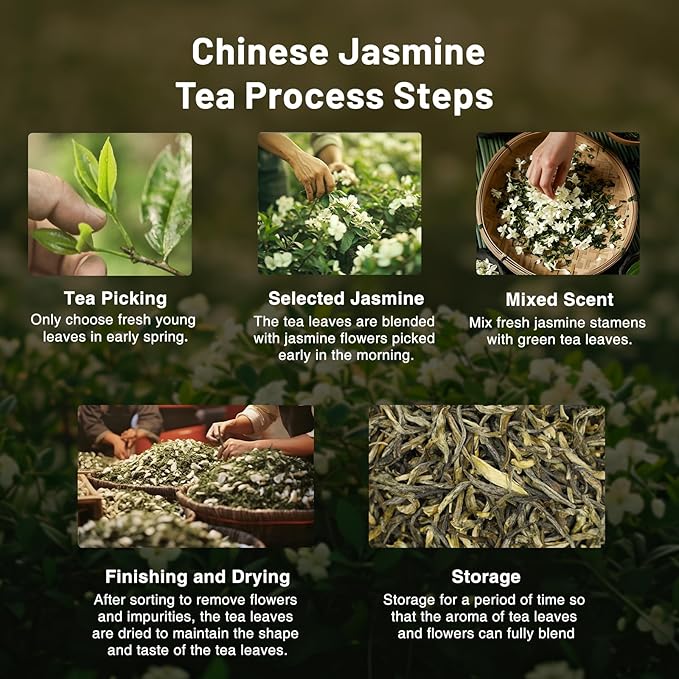 Chinese Jasmine Tea Process Steps

Tea Picking
Only choose fresh young leaves in early spring.

Selected Jasmine
The tea leaves are blended with jasmine flowers picked early in the morning.

Mixed Scent
Mix fresh jasmine stamens with green tea leaves.

Finishing and Drying
After sorting to remove flowers and impurities, the tea leaves are dried to maintain the shape and taste of the tea leaves.

Storage
Storage for a period of time so that the aroma of tea leaves and flowers can fully blend