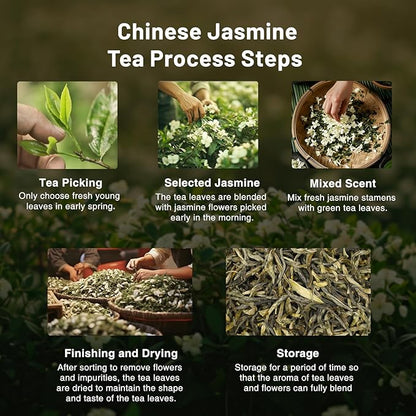 Chinese Jasmine Tea Process Steps

Tea Picking
Only choose fresh young leaves in early spring.

Selected Jasmine
The tea leaves are blended with jasmine flowers picked early in the morning.

Mixed Scent
Mix fresh jasmine stamens with green tea leaves.

Finishing and Drying
After sorting to remove flowers and impurities, the tea leaves are dried to maintain the shape and taste of the tea leaves.

Storage
Storage for a period of time so that the aroma of tea leaves and flowers can fully blend