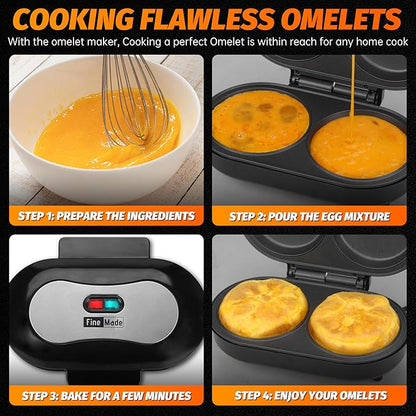 COOKING FLAWLESS OMELETS

With the omelet maker, Cooking a perfect Omelet is within reach for any home cook

STEP 1: PREPARE THE INGREDIENTS

STEP 2: POUR THE EGG MIXTURE

Fine Made

STEP 3: BAKE FOR A FEW MINUTES

STEP 4: ENJOY YOUR OMELETS