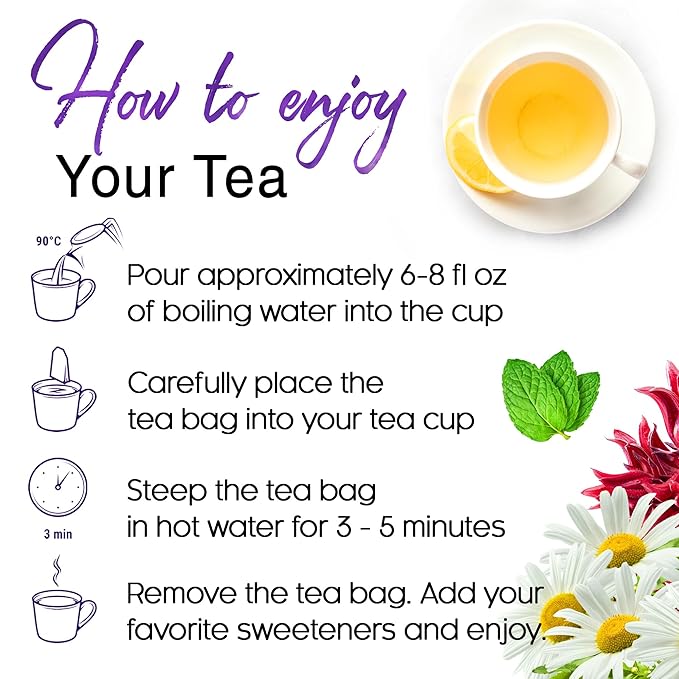 How to enjoy
Your Tea

90°C

Pour approximately 6-8 fl oz of boiling water into the cup

Carefully place the tea bag into your tea cup

3 min

Steep the tea bag in hot water for 3 - 5 minutes

Remove the tea bag. Add your favorite sweeteners and enjoy.