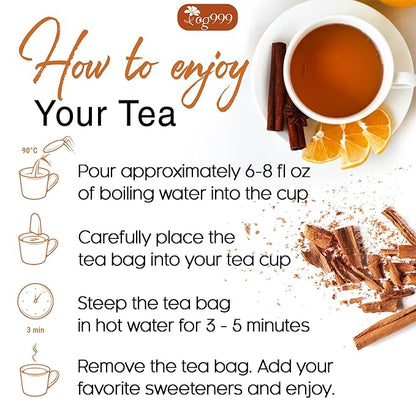 og999

How to enjoy
Your Tea

90°C

Pour approximately 6-8 fl oz of boiling water into the cup

Carefully place the tea bag into your tea cup

3 min

Steep the tea bag in hot water for 3 - 5 minutes

Remove the tea bag. Add your favorite sweeteners and enjoy.