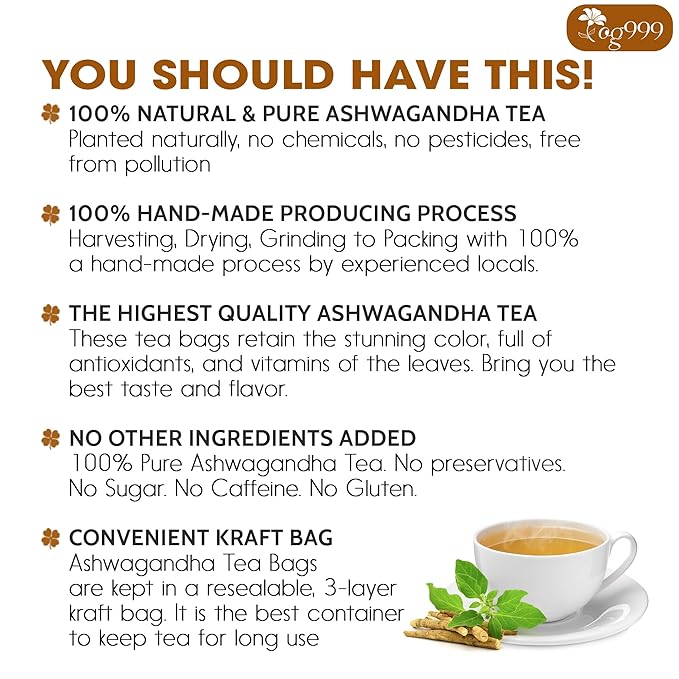 og999

YOU SHOULD HAVE THIS!

100% NATURAL & PURE ASHWAGANDHA TEA
Planted naturally, no chemicals, no pesticides, free from pollution

100% HAND-MADE PRODUCING PROCESS
Harvesting, Drying, Grinding to Packing with 100% a hand-made process by experienced locals.

THE HIGHEST QUALITY ASHWAGANDHA TEA
These tea bags retain the stunning color, full of antioxidants, and vitamins of the leaves. Bring you the best taste and flavor.

NO OTHER INGREDIENTS ADDED
100% Pure Ashwagandha Tea. No preservatives. No Sugar. No Caffeine. No Gluten.

CONVENIENT KRAFT BAG
Ashwagandha Tea Bags are kept in a resealable, 3-layer kraft bag. It is the best container to keep tea for long use