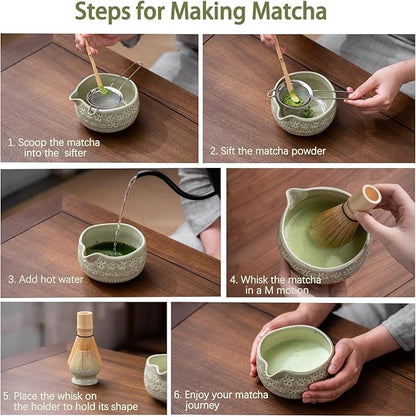 Steps for Making Matcha

1. Scoop the matcha into the sifter

2. Sift the matcha powder

3. Add hot water

4. Whisk the matcha in a M motion

5. Place the whisk on the holder to hold its shape

6. Enjoy your matcha journey