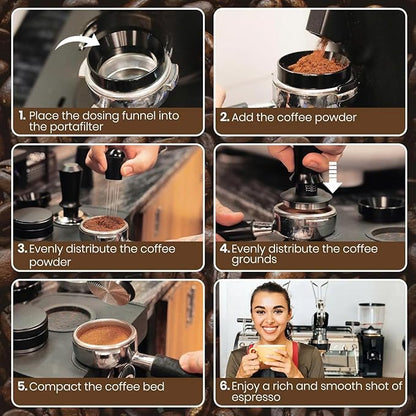 1. Place the dosing funnel into the portafilter

2. Add the coffee powder

3. Evenly distribute the coffee powder

4. Evenly distribute the coffee grounds

5. Compact the coffee bed

6. Enjoy a rich and smooth shot of espresso