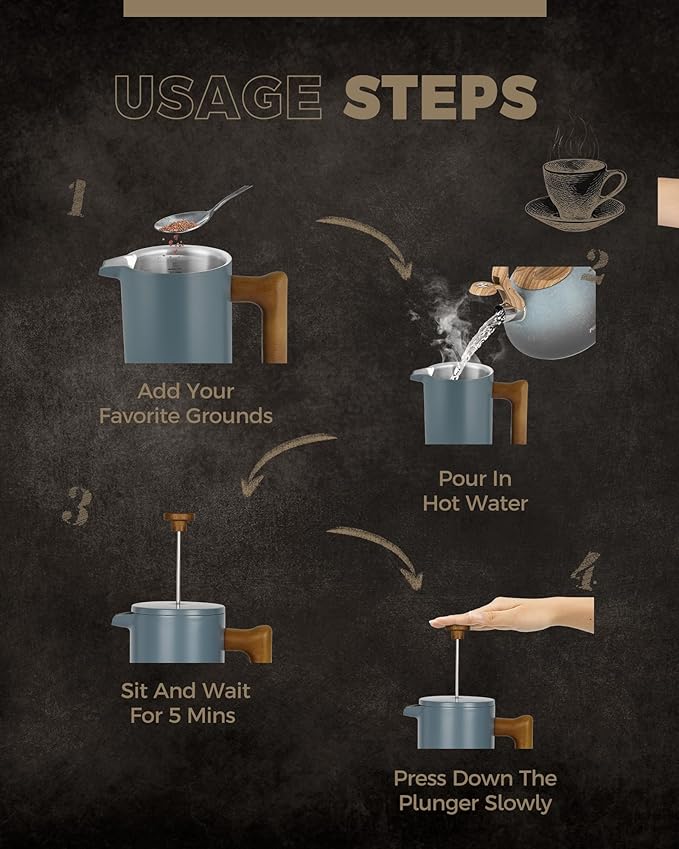 USAGE STEPS

1

Add Your Favorite Grounds

2

Pour In Hot Water

3

Sit And Wait For 5 Mins

4

Press Down The Plunger Slowly