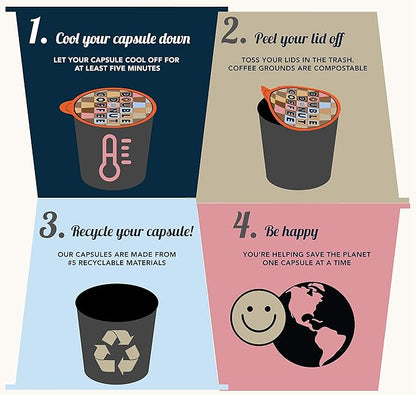 1. Cool your capsule down

LET YOUR CAPSULE COOL OFF FOR AT LEAST FIVE MINUTES

DOUBLE DONUT COFFEE

2. Peel your lid off

TOSS YOUR LIDS IN THE TRASH. COFFEE GROUNDS ARE COMPOSTABLE

DOUBLE DONUT COFFEE

3. Recycle your capsule!

OUR CAPSULES ARE MADE FROM #5 RECYCLABLE MATERIALS

4. Be happy

YOU'RE HELPING SAVE THE PLANET ONE CAPSULE AT A TIME