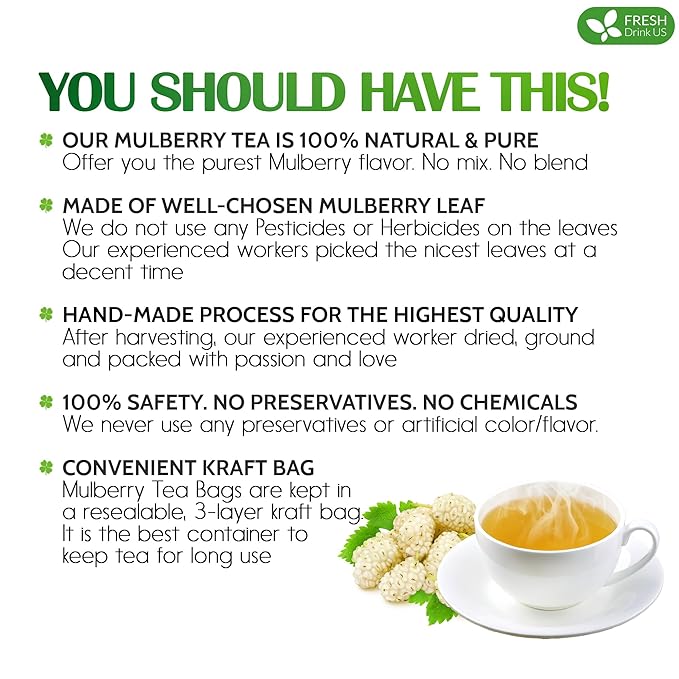 FRESH
Drink US

YOU SHOULD HAVE THIS!

OUR MULBERRY TEA IS 100% NATURAL & PURE
Offer you the purest Mulberry flavor. No mix. No blend

MADE OF WELL-CHOSEN MULBERRY LEAF
We do not use any Pesticides or Herbicides on the leaves
Our experienced workers picked the nicest leaves at a decent time

HAND-MADE PROCESS FOR THE HIGHEST QUALITY
After harvesting, our experienced worker dried, ground and packed with passion and love

100% SAFETY. NO PRESERVATIVES. NO CHEMICALS
We never use any preservatives or artificial color/flavor.

CONVENIENT KRAFT BAG
Mulberry Tea Bags are kept in a resealable, 3-layer kraft bag. It is the best container to keep tea for long use