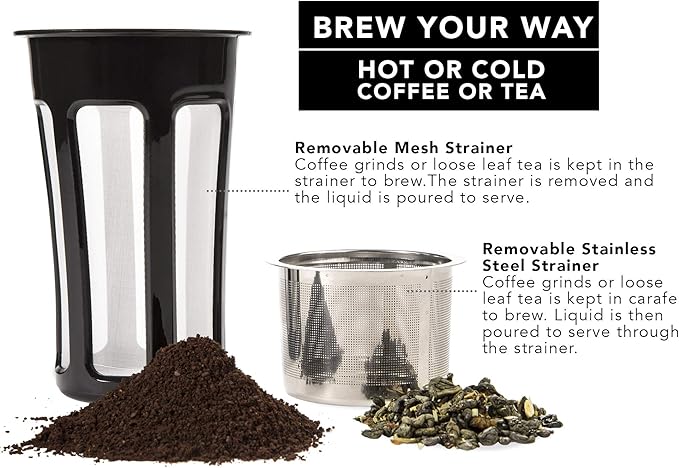 BREW YOUR WAY

HOT OR COLD
COFFEE OR TEA

Removable Mesh Strainer
Coffee grinds or loose leaf tea is kept in the strainer to brew.The strainer is removed and the liquid is poured to serve.

Removable Stainless Steel Strainer
Coffee grinds or loose leaf tea is kept in carafe to brew. Liquid is then poured to serve through the strainer.