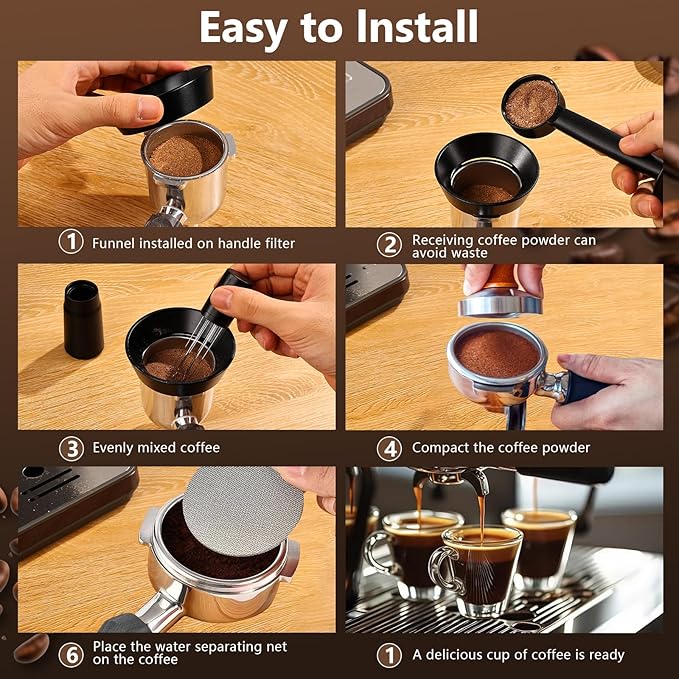 Easy to Install

1 Funnel installed on handle filter

2 Receiving coffee powder can avoid waste

3 Evenly mixed coffee

4 Compact the coffee powder

6 Place the water separating net on the coffee

1 A delicious cup of coffee is ready