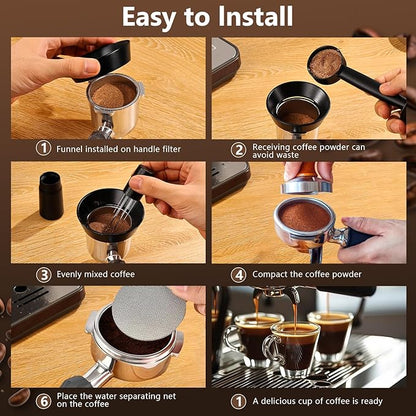 Easy to Install

1 Funnel installed on handle filter

2 Receiving coffee powder can avoid waste

3 Evenly mixed coffee

4 Compact the coffee powder

6 Place the water separating net on the coffee

1 A delicious cup of coffee is ready