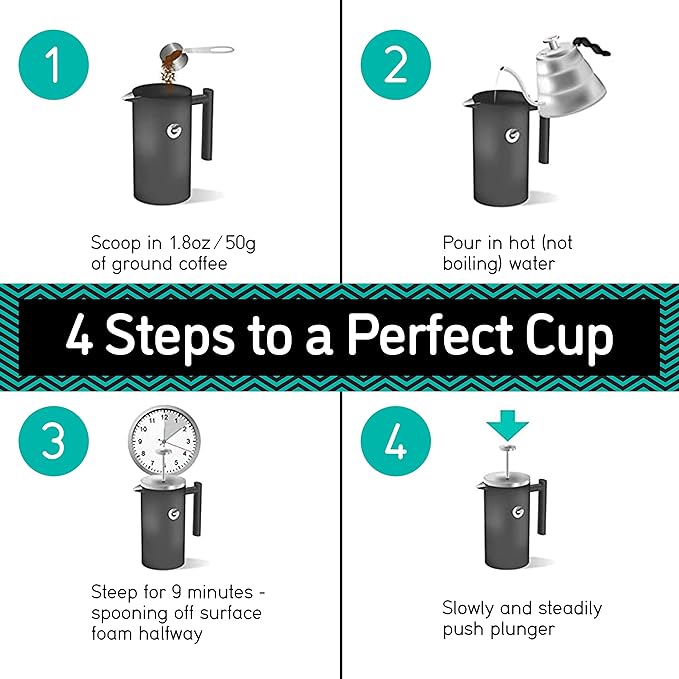 1

Scoop in 1.8oz/50g of ground coffee

2

Pour in hot (not boiling) water

4 Steps to a Perfect Cup

3

Steep for 9 minutes - spooning off surface foam halfway

4

Slowly and steadily push plunger