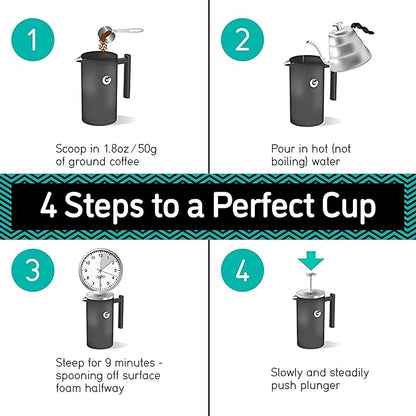 1

Scoop in 1.8oz/50g of ground coffee

2

Pour in hot (not boiling) water

4 Steps to a Perfect Cup

3

Steep for 9 minutes - spooning off surface foam halfway

4

Slowly and steadily push plunger