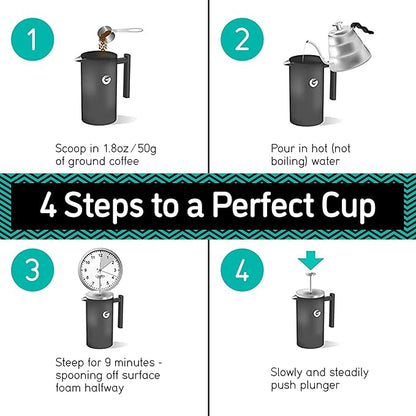 1

Scoop in 1.8oz/50g of ground coffee

2

Pour in hot (not boiling) water

4 Steps to a Perfect Cup

3

Steep for 9 minutes - spooning off surface foam halfway

4

Slowly and steadily push plunger