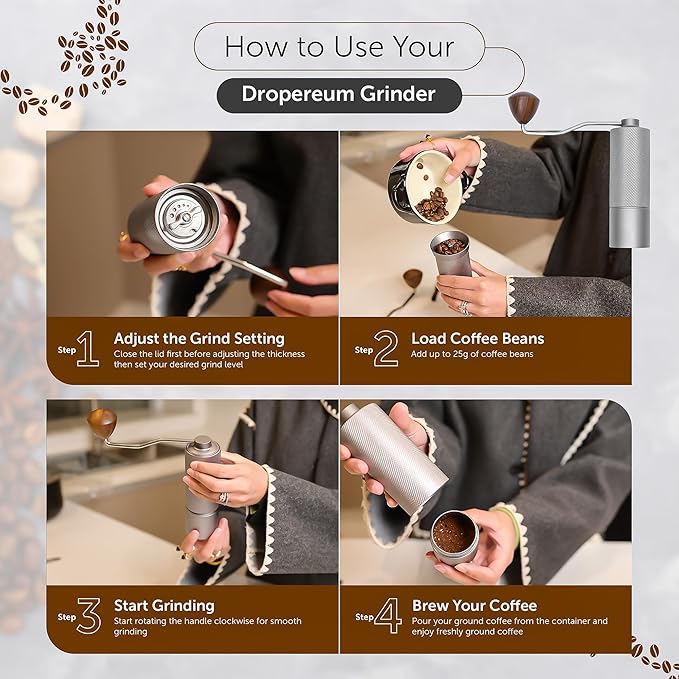 How to Use Your

Dropereum Grinder

Step 1 Adjust the Grind Setting
Close the lid first before adjusting the thickness then set your desired grind level

Step 2 Load Coffee Beans
Add up to 25g of coffee beans

Step 3 Start Grinding
Start rotating the handle clockwise for smooth grinding

Step 4 Brew Your Coffee
Pour your ground coffee from the container and enjoy freshly ground coffee