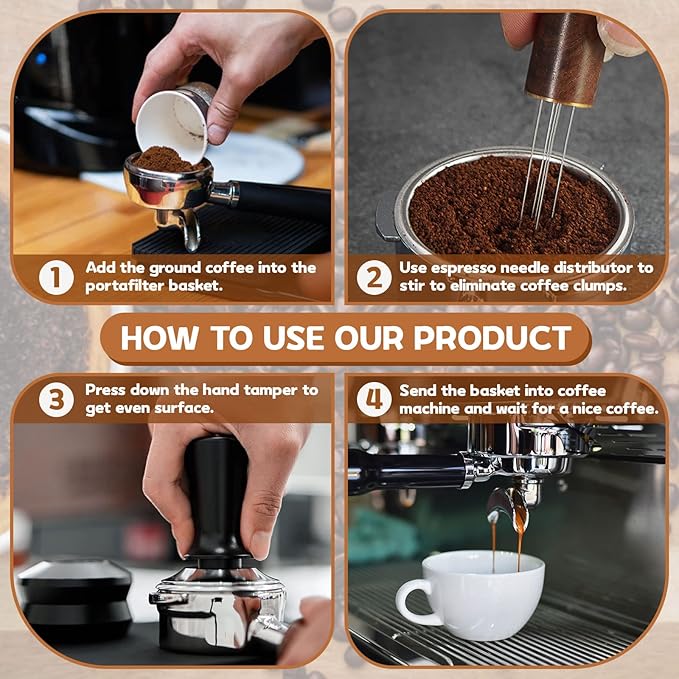 1 Add the ground coffee into the portafilter basket.

2 Use espresso needle distributor to stir to eliminate coffee clumps.

HOW TO USE OUR PRODUCT

3 Press down the hand tamper to get even surface.

4 Send the basket into coffee machine and wait for a nice coffee.