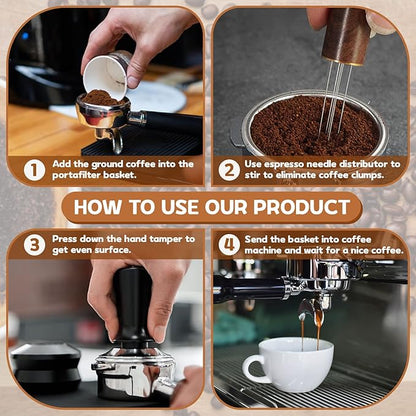 1 Add the ground coffee into the portafilter basket.

2 Use espresso needle distributor to stir to eliminate coffee clumps.

HOW TO USE OUR PRODUCT

3 Press down the hand tamper to get even surface.

4 Send the basket into coffee machine and wait for a nice coffee.