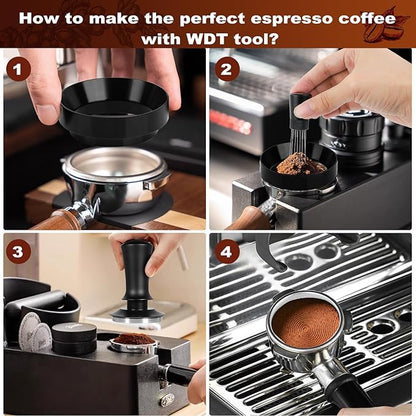 How to make the perfect espresso coffee with WDT tool?

1

2

3

4