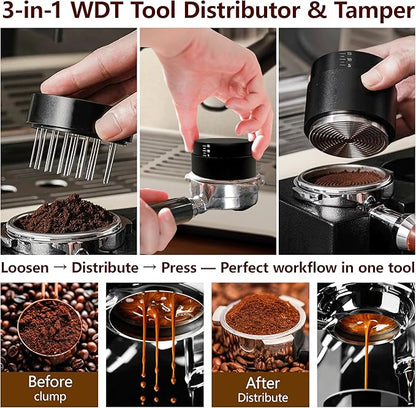 3-in-1 WDT Tool Distributor & Tamper

Loosen → Distribute → Press — Perfect workflow in one tool

Before
clump

After
Distribute