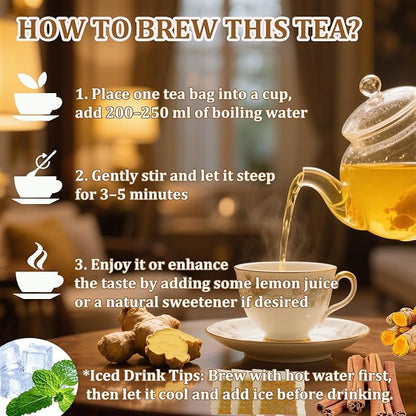 HOW TO BREW THIS TEA?

1. Place one tea bag into a cup, add 200–250 ml of boiling water

2. Gently stir and let it steep for 3–5 minutes

3. Enjoy it or enhance the taste by adding some lemon juice or a natural sweetener if desired

*Iced Drink Tips: Brew with hot water first, then let it cool and add ice before drinking.