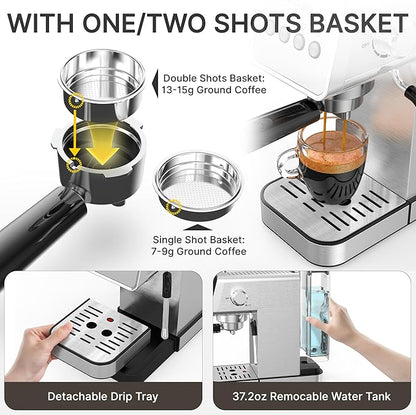 WITH ONE/TWO SHOTS BASKET

Double Shots Basket:
13-15g Ground Coffee

Single Shot Basket:
7-9g Ground Coffee

Detachable Drip Tray

37.2oz Remocable Water Tank