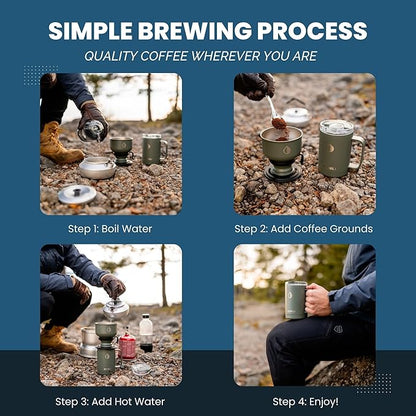 SIMPLE BREWING PROCESS

QUALITY COFFEE WHEREVER YOU ARE

Step 1: Boil Water

Step 2: Add Coffee Grounds

Step 3: Add Hot Water

Step 4: Enjoy!