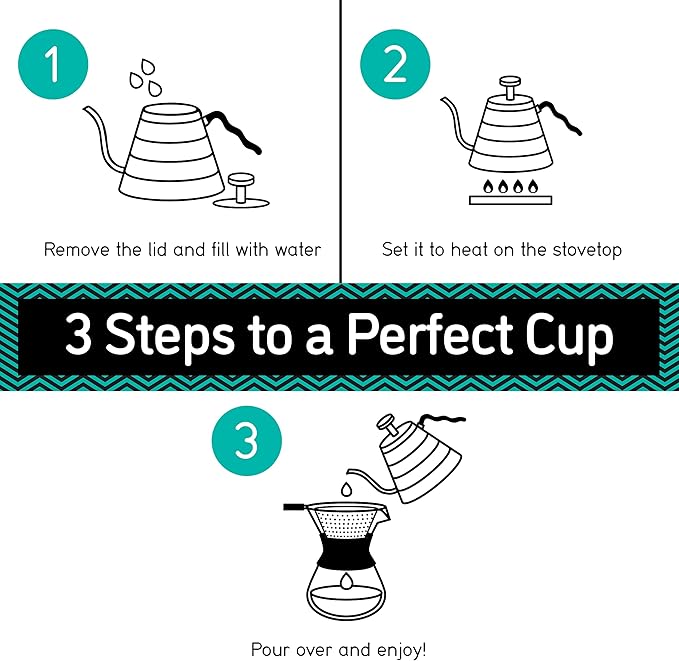 1

Remove the lid and fill with water

2

Set it to heat on the stovetop

3 Steps to a Perfect Cup

3

Pour over and enjoy!