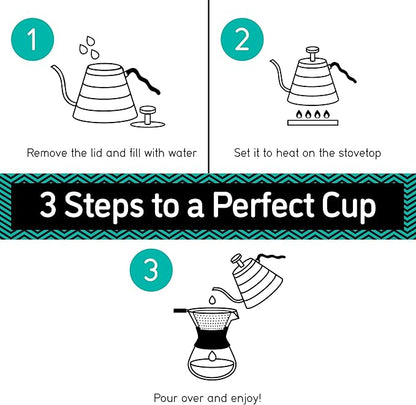 1

Remove the lid and fill with water

2

Set it to heat on the stovetop

3 Steps to a Perfect Cup

3

Pour over and enjoy!