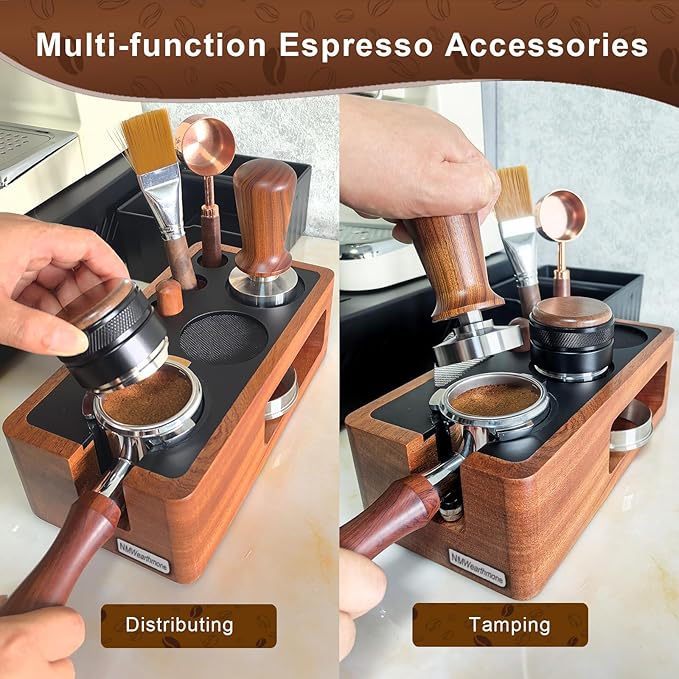 Multi-function Espresso Accessories

NMWearthmone

Distributing

NMWearthmone

Tamping