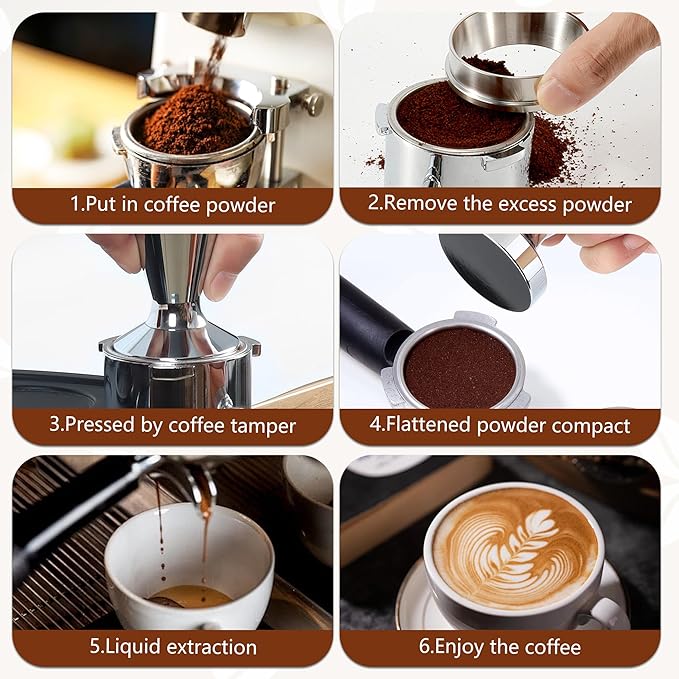 1.Put in coffee powder

2.Remove the excess powder

3.Pressed by coffee tamper

4.Flattened powder compact

5.Liquid extraction

6.Enjoy the coffee