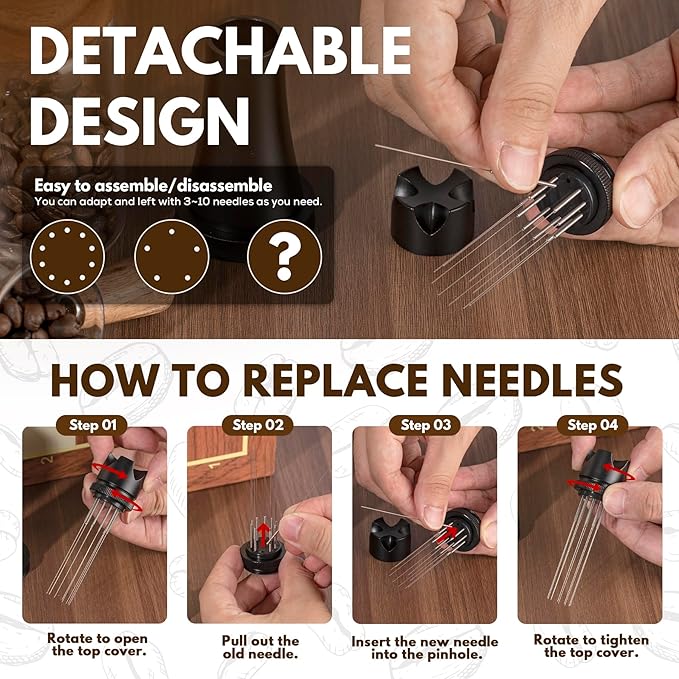 DETACHABLE DESIGN

Easy to assemble/disassemble
You can adapt and left with 3~10 needles as you need.

?

HOW TO REPLACE NEEDLES

Step 01
Rotate to open the top cover.

Step 02
Pull out the old needle.

Step 03
Insert the new needle into the pinhole.

Step 04
Rotate to tighten the top cover.