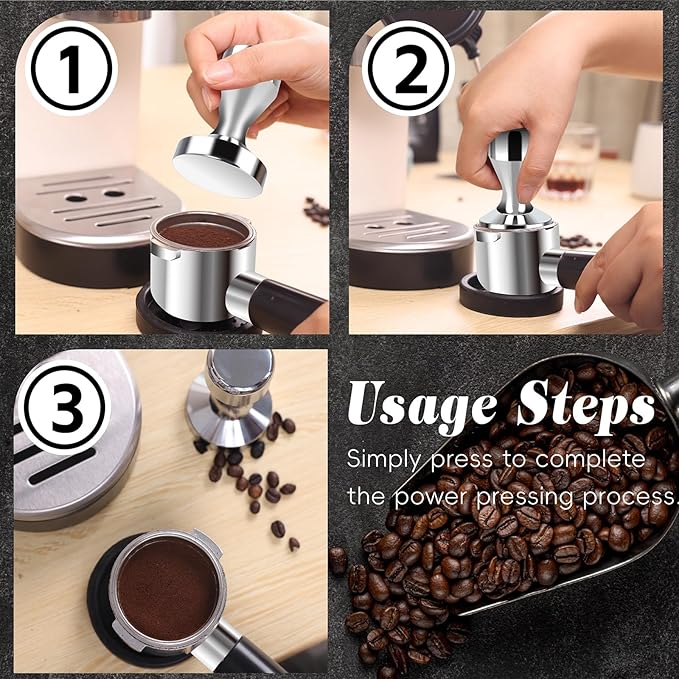 1

2

3

Usage Steps

Simply press to complete the power pressing process.