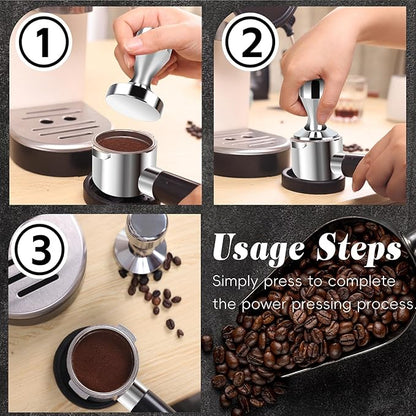 1

2

3

Usage Steps

Simply press to complete the power pressing process.