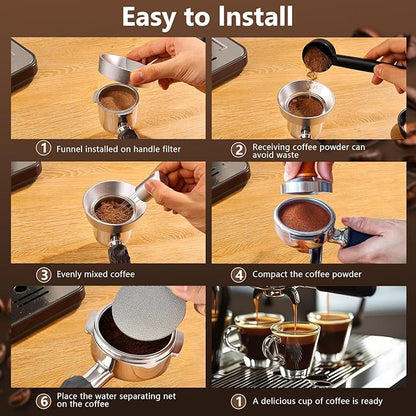 Easy to Install

① Funnel installed on handle filter

② Receiving coffee powder can avoid waste

③ Evenly mixed coffee

④ Compact the coffee powder

⑥ Place the water separating net on the coffee

① A delicious cup of coffee is ready