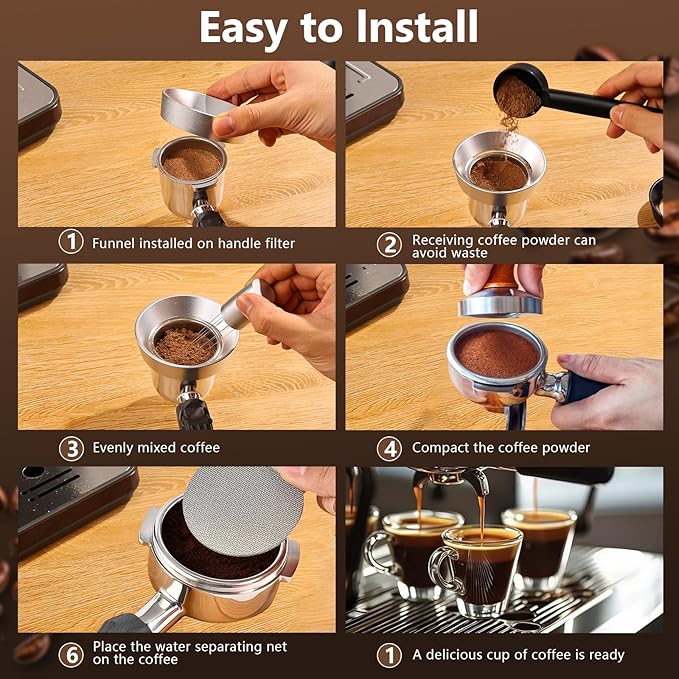 Easy to Install

1 Funnel installed on handle filter

2 Receiving coffee powder can avoid waste

3 Evenly mixed coffee

4 Compact the coffee powder

6 Place the water separating net on the coffee

1 A delicious cup of coffee is ready