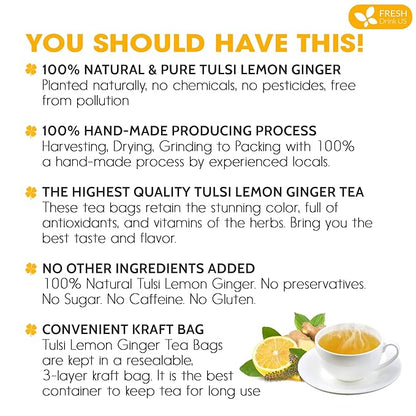 FRESH
Drink US

YOU SHOULD HAVE THIS!

100% NATURAL & PURE TULSI LEMON GINGER
Planted naturally, no chemicals, no pesticides, free from pollution

100% HAND-MADE PRODUCING PROCESS
Harvesting, Drying, Grinding to Packing with 100% a hand-made process by experienced locals.

THE HIGHEST QUALITY TULSI LEMON GINGER TEA
These tea bags retain the stunning color, full of antioxidants, and vitamins of the herbs. Bring you the best taste and flavor.

NO OTHER INGREDIENTS ADDED
100% Natural Tulsi Lemon Ginger. No preservatives. No Sugar. No Caffeine. No Gluten.

CONVENIENT KRAFT BAG
Tulsi Lemon Ginger Tea Bags are kept in a resealable, 3-layer kraft bag. It is the best container to keep tea for long use