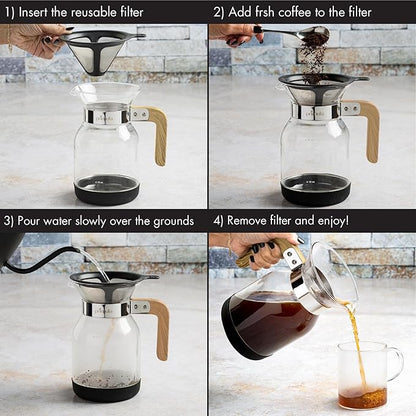 1) Insert the reusable filter

2) Add frsh coffee to the filter

3) Pour water slowly over the grounds

4) Remove filter and enjoy!