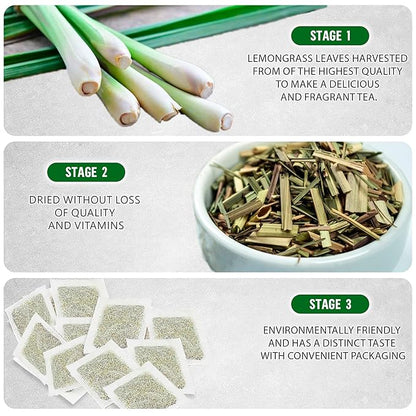 STAGE 1

LEMONGRASS LEAVES HARVESTED FROM OF THE HIGHEST QUALITY TO MAKE A DELICIOUS AND FRAGRANT TEA.

STAGE 2

DRIED WITHOUT LOSS OF QUALITY AND VITAMINS

STAGE 3

ENVIRONMENTALLY FRIENDLY AND HAS A DISTINCT TASTE WITH CONVENIENT PACKAGING