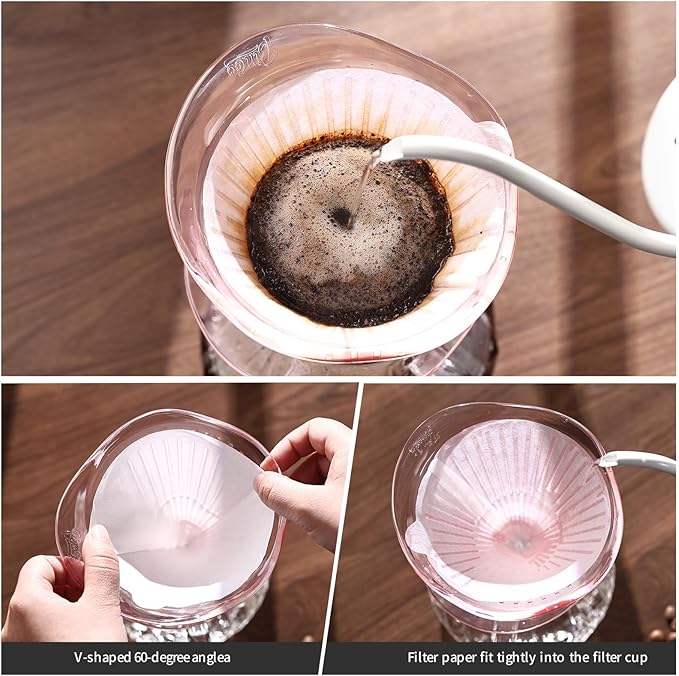 V-shaped 60-degree anglea

Filter paper fit tightly into the filter cup