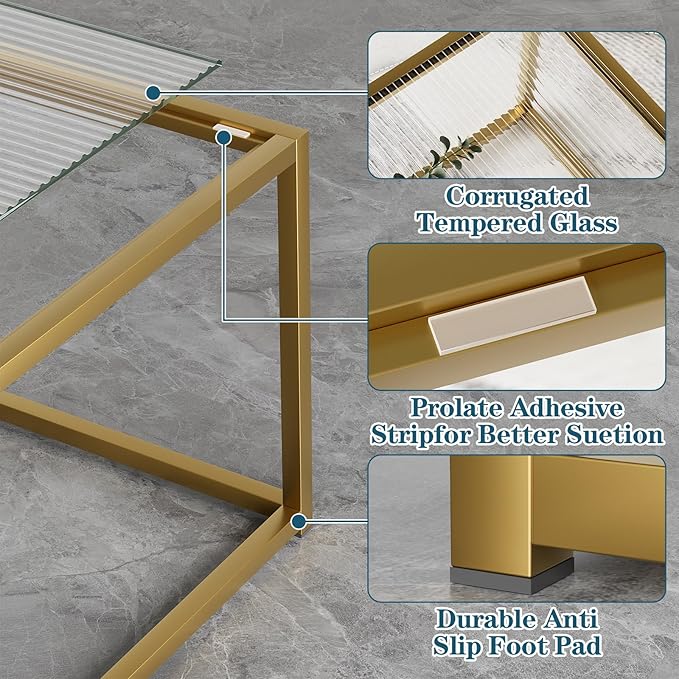 Corrugated Tempered Glass

Prolate Adhesive Stripfor Better Suetion

Durable Anti Slip Foot Pad